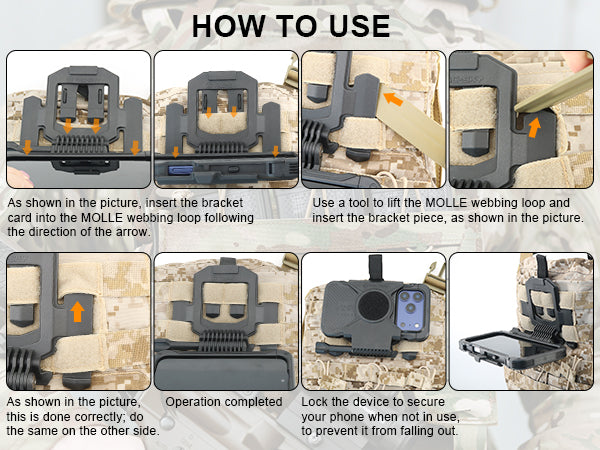 HOW TO USE

As shown in the picture, insert the bracket card into the MOLLE webbing loop following the direction of the arrow.

Use a tool to lift the MOLLE webbing loop and insert the bracket piece, as shown in the picture.

As shown in the picture, this is done correctly; do the same on the other side.

Operation completed

Lock the device to secure your phone when not in use, to prevent it from falling out.