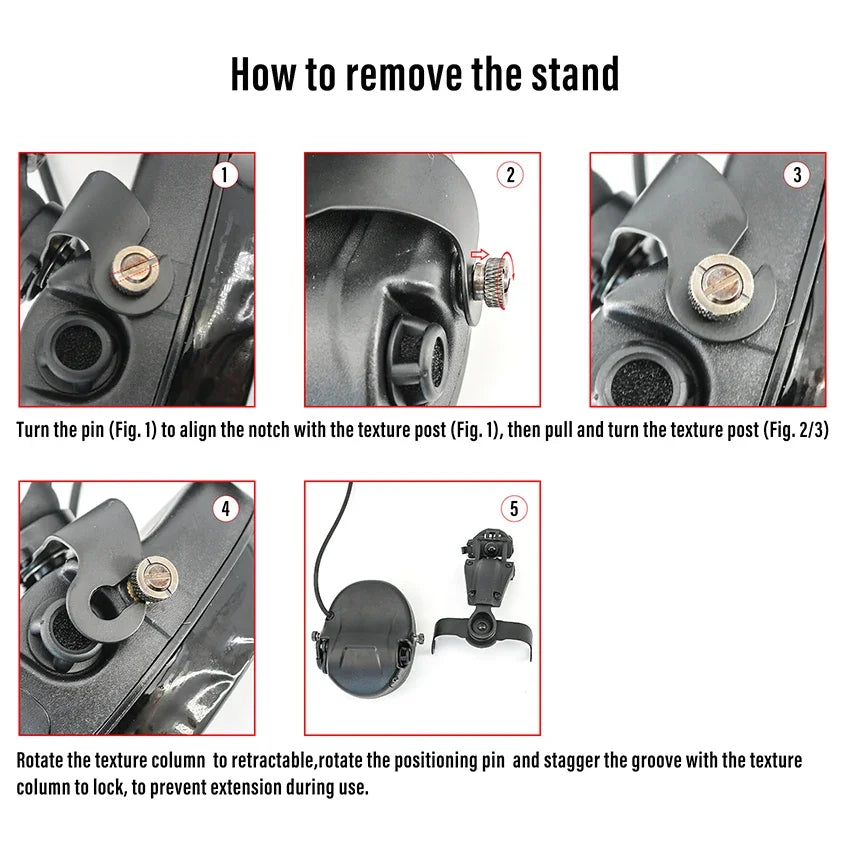 How to remove the stand

1

2

3

Turn the pin (Fig. 1) to align the notch with the texture post (Fig. 1), then pull and turn the texture post (Fig. 2/3)

4

5

Rotate the texture column to retractable,rotate the positioning pin and stagger the groove with the texture column to lock, to prevent extension during use.