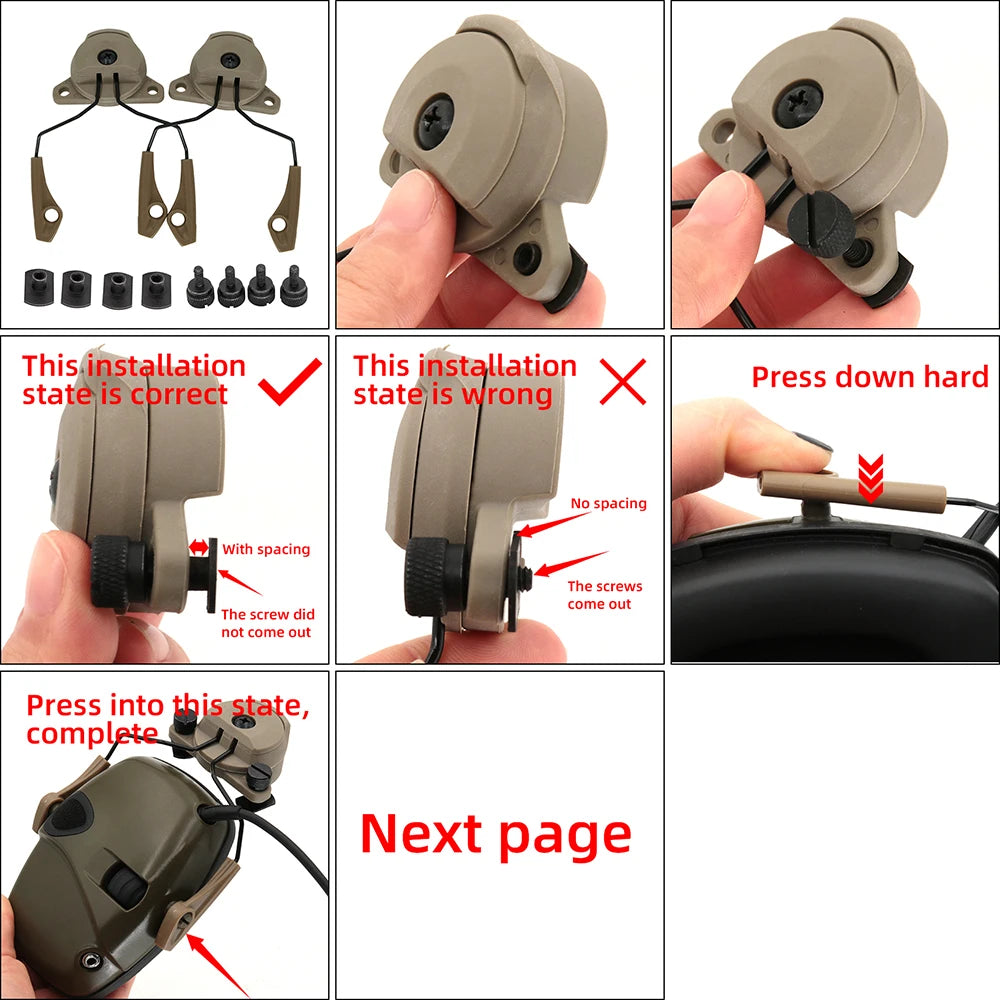 This installation state is correct

With spacing

The screw did not come out

This installation state is wrong

No spacing

The screws come out

Press down hard

Press into this state, complete

Next page