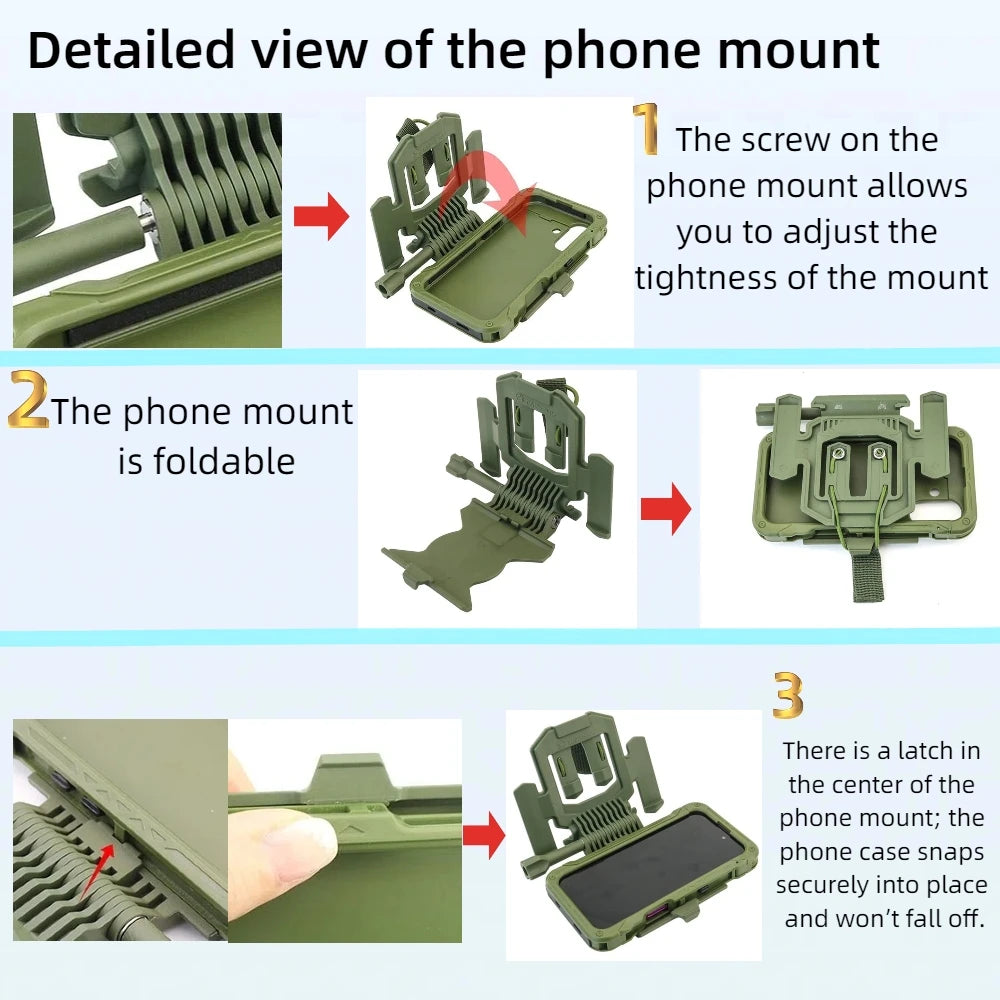 Detailed view of the phone mount

1 The screw on the phone mount allows you to adjust the tightness of the mount

2 The phone mount is foldable

3

There is a latch in the center of the phone mount; the phone case snaps securely into place and won't fall off.