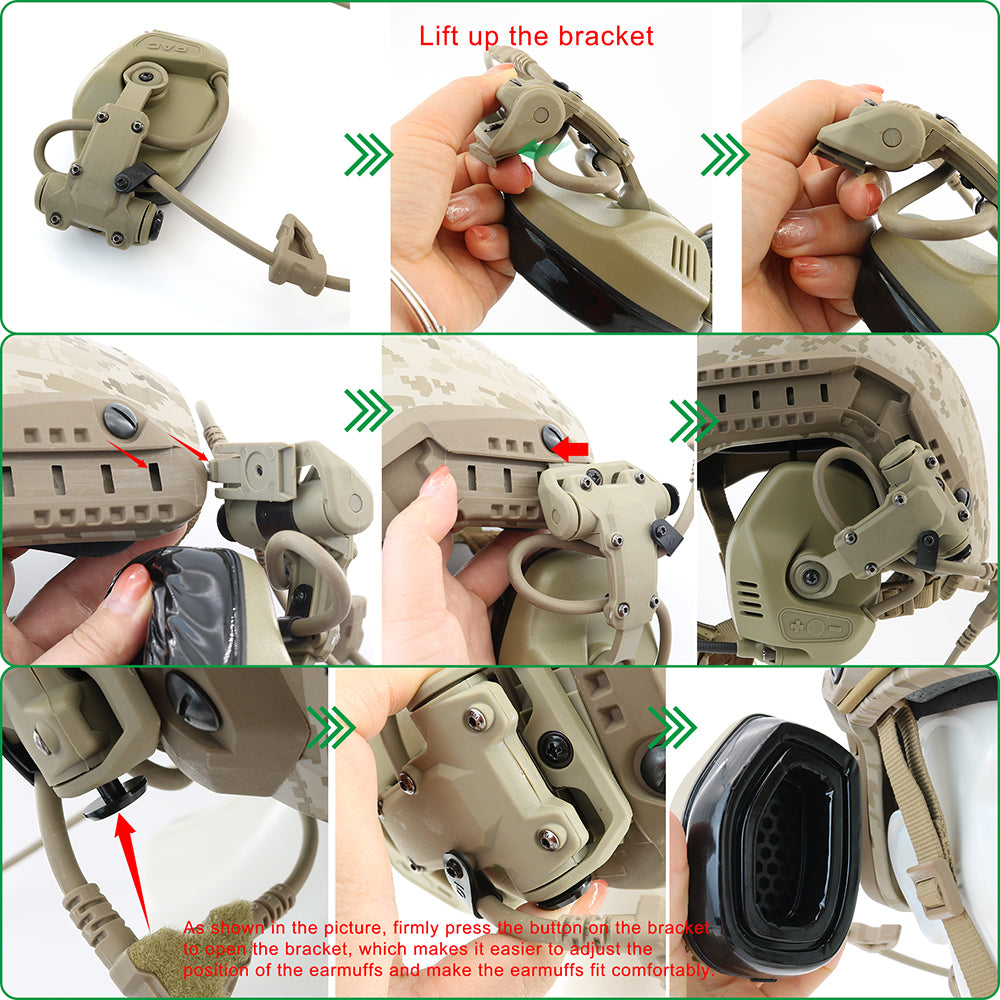 Lift up the bracket

As shown in the picture, firmly press the button on the bracket to open the bracket, which makes it easier to adjust the position of the earmuffs and make the earmuffs fit comfortably.