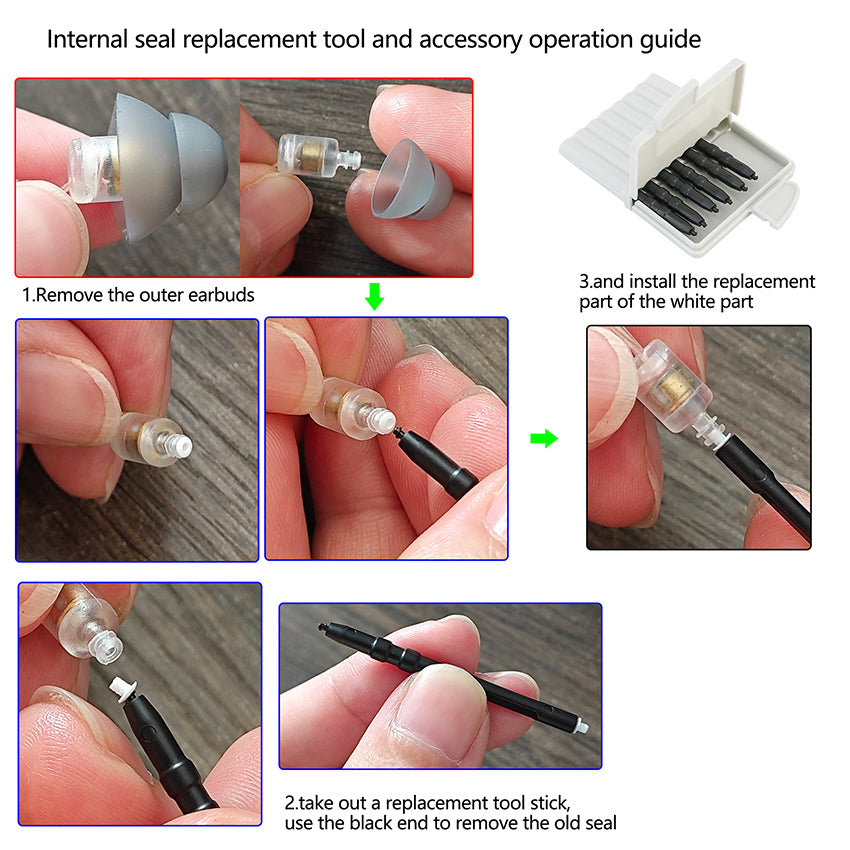 Internal seal replacement tool and accessory operation guide

1.Remove the outer earbuds

3.and install the replacement part of the white part

2.take out a replacement tool stick, use the black end to remove the old seal