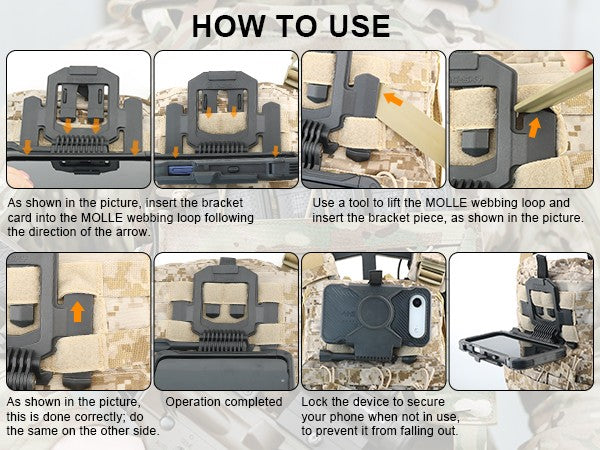 HOW TO USE

As shown in the picture, insert the bracket card into the MOLLE webbing loop following the direction of the arrow.

Use a tool to lift the MOLLE webbing loop and insert the bracket piece, as shown in the picture.

As shown in the picture, this is done correctly; do the same on the other side.

Operation completed

Lock the device to secure your phone when not in use, to prevent it from falling out.