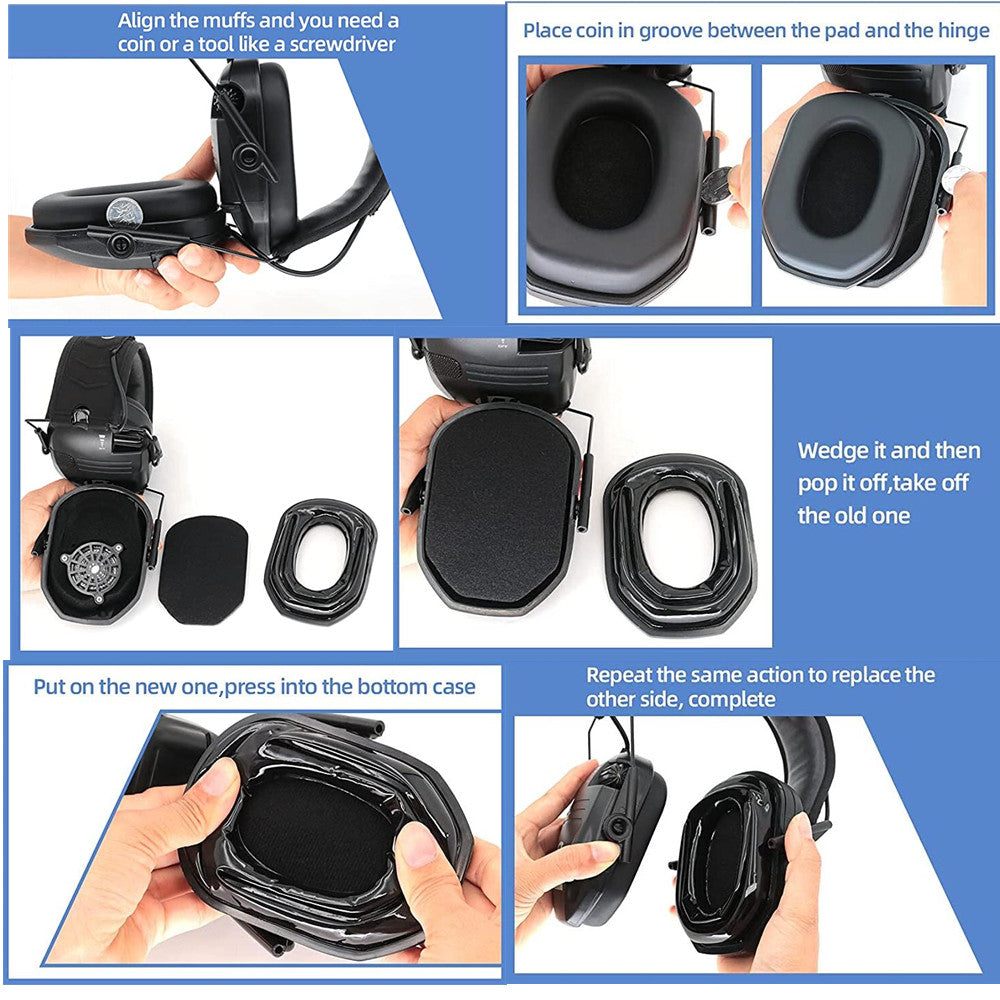 Align the muffs and you need a coin or a tool like a screwdriver

Place coin in groove between the pad and the hinge

Wedge it and then pop it off,take off the old one

Put on the new one,press into the bottom case

Repeat the same action to replace the other side, complete