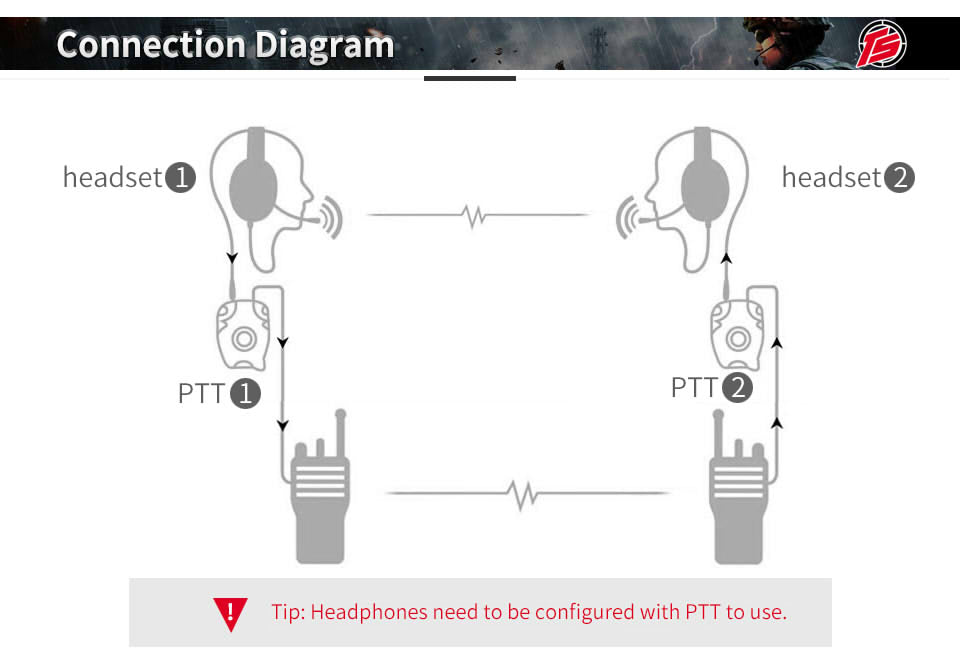 Connection Diagram

headset 1

headset 2

PTT 1

PTT 2

Tip: Headphones need to be configured with PTT to use.