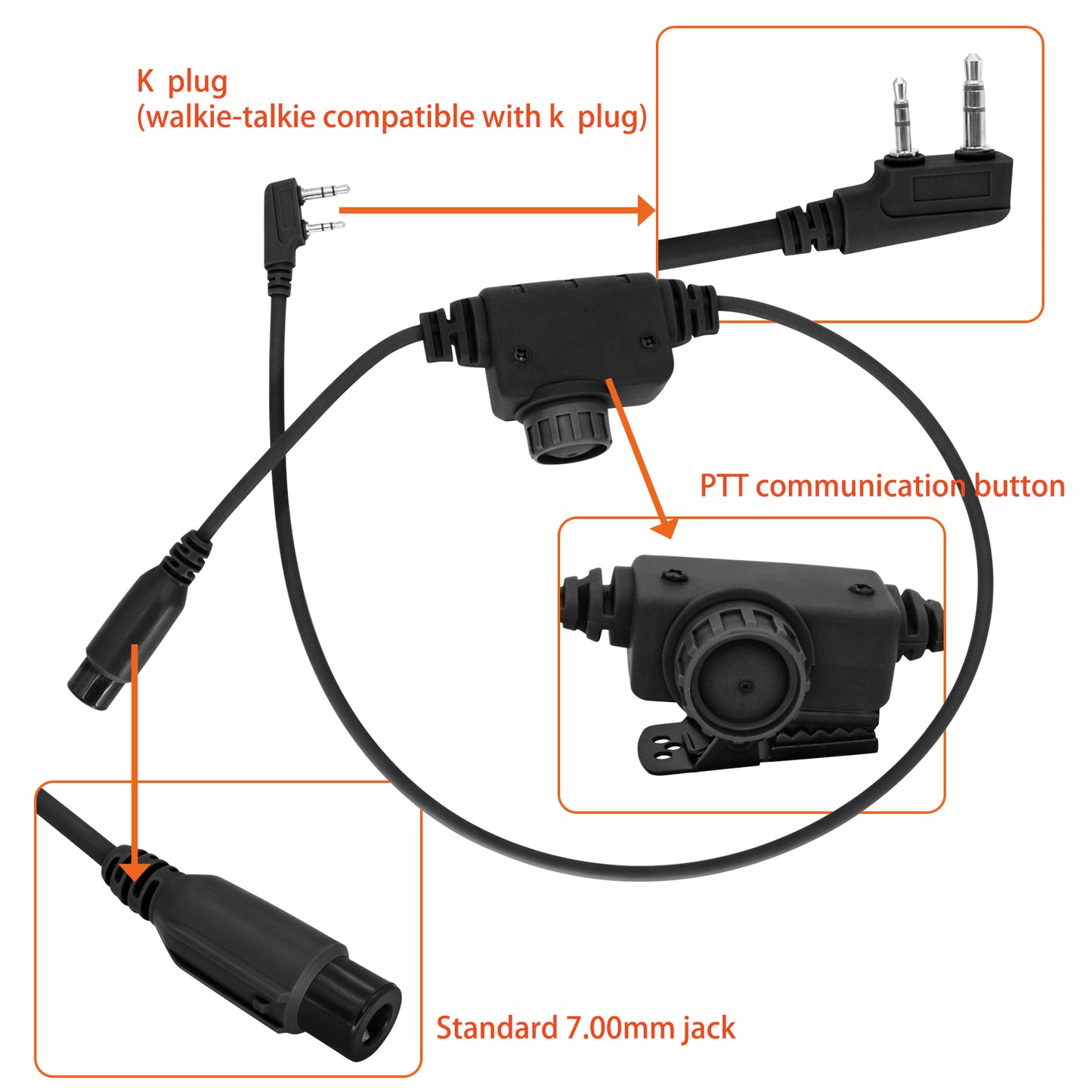 K plug
(walkie-talkie compatible with k plug)

PTT communication button

Standard 7.00mm jack